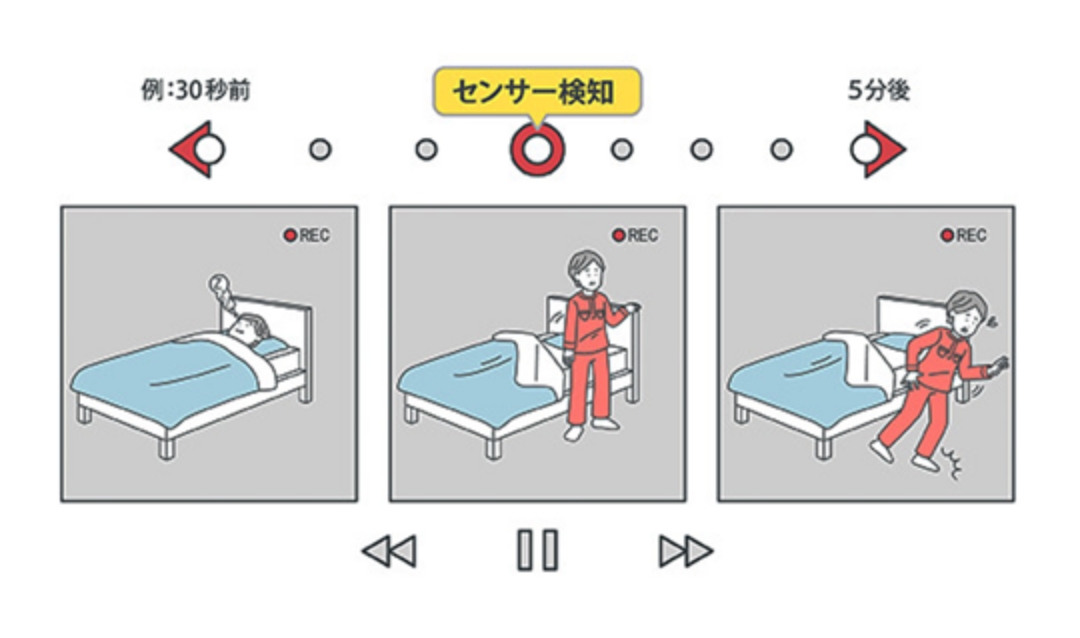 例:30秒前

センサー検知

5分後

REC

REC

REC